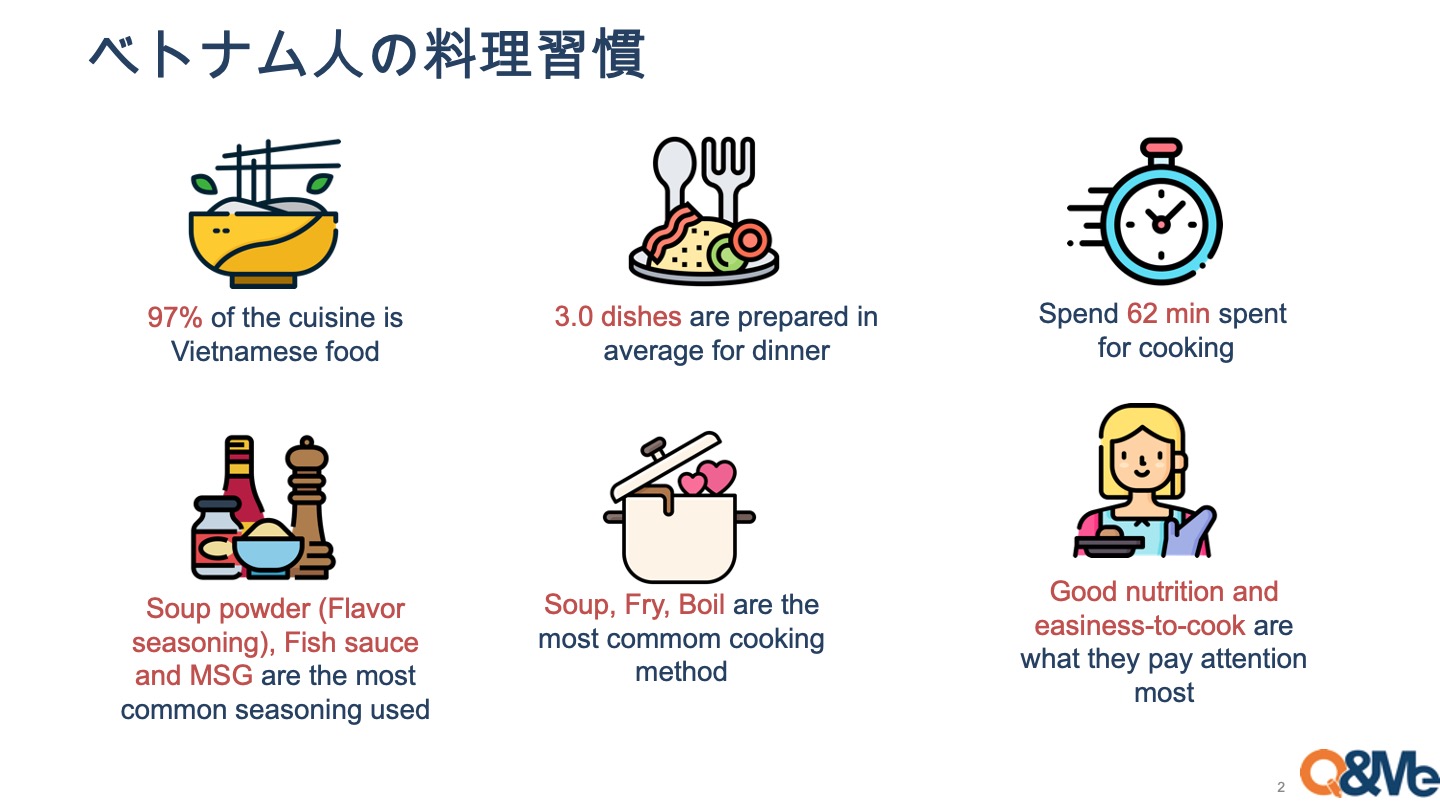 ベトナム人の料理習慣

97% of the cuisine is Vietnamese food

3.0 dishes are prepared in average for dinner

Spend 62 min spent for cooking

Soup powder (Flavor seasoning), Fish sauce and MSG are the most common seasoning used

Soup, Fry, Boil are the most commom cooking method

Good nutrition and easiness-to-cook are what they pay attention most

2

Q&Me